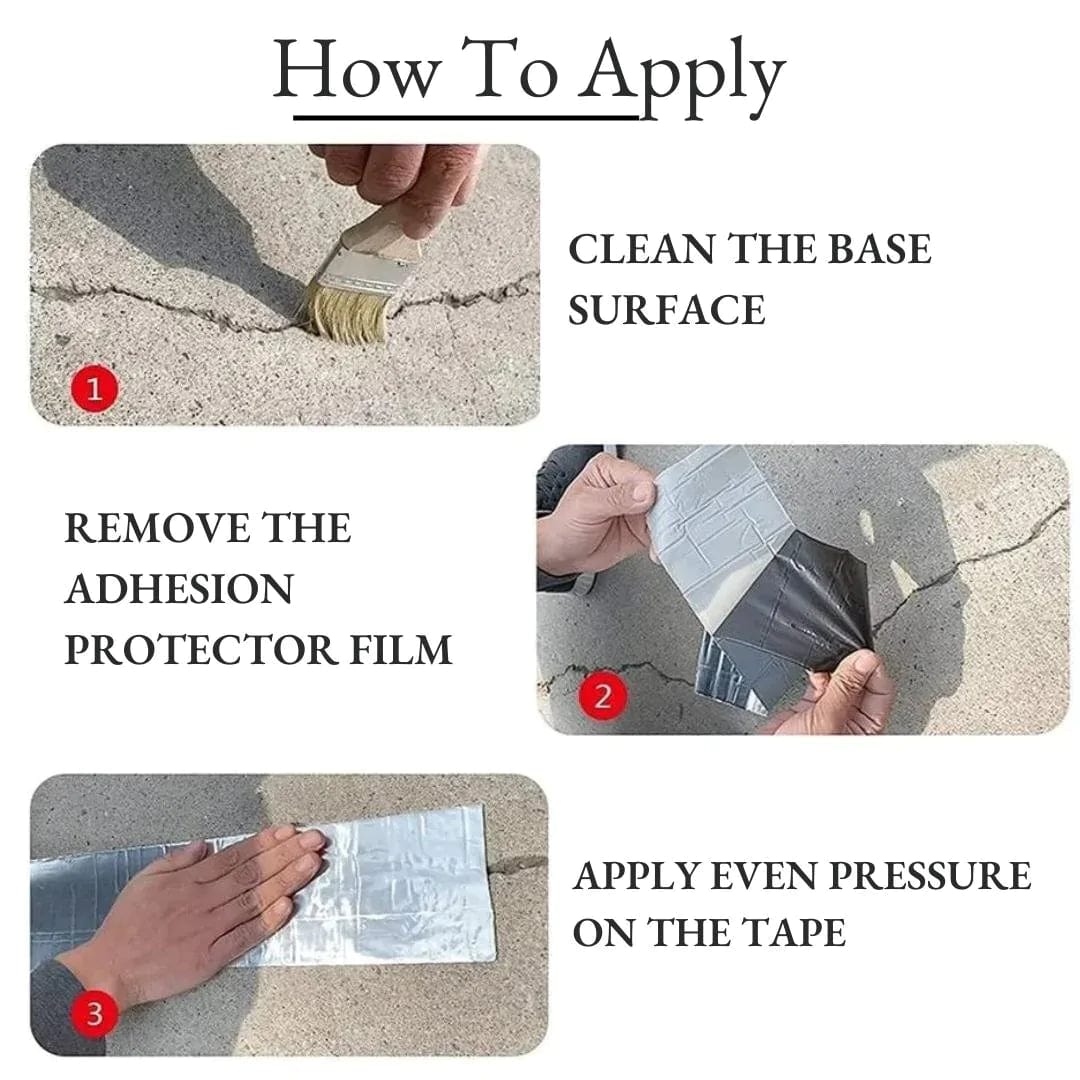 How To Apply

1

CLEAN THE BASE SURFACE

REMOVE THE ADHESION PROTECTOR FILM

2

3

APPLY EVEN PRESSURE ON THE TAPE