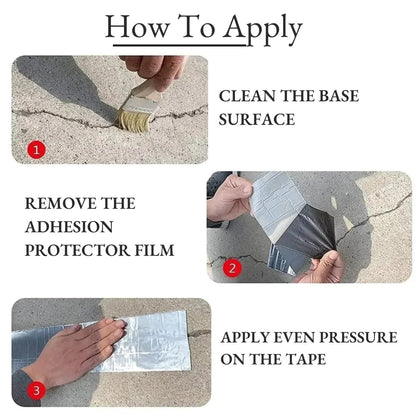 How To Apply

1

CLEAN THE BASE SURFACE

REMOVE THE ADHESION PROTECTOR FILM

2

3

APPLY EVEN PRESSURE ON THE TAPE